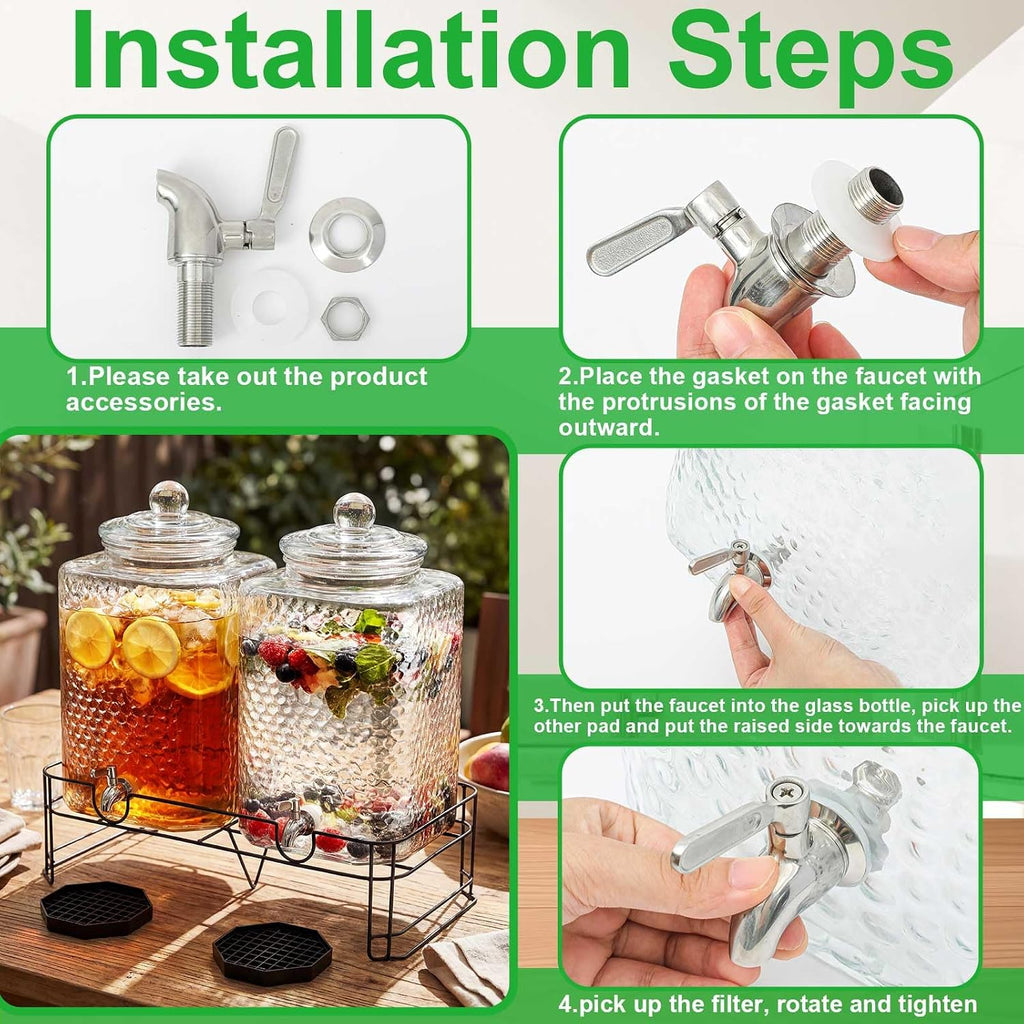 Installation Steps

1.Please take out the product accessories.

2.Place the gasket on the faucet with the protrusions of the gasket facing outward.

3.Then put the faucet into the glass bottle, pick up the other pad and put the raised side towards the faucet.

4.pick up the filter, rotate and tighten