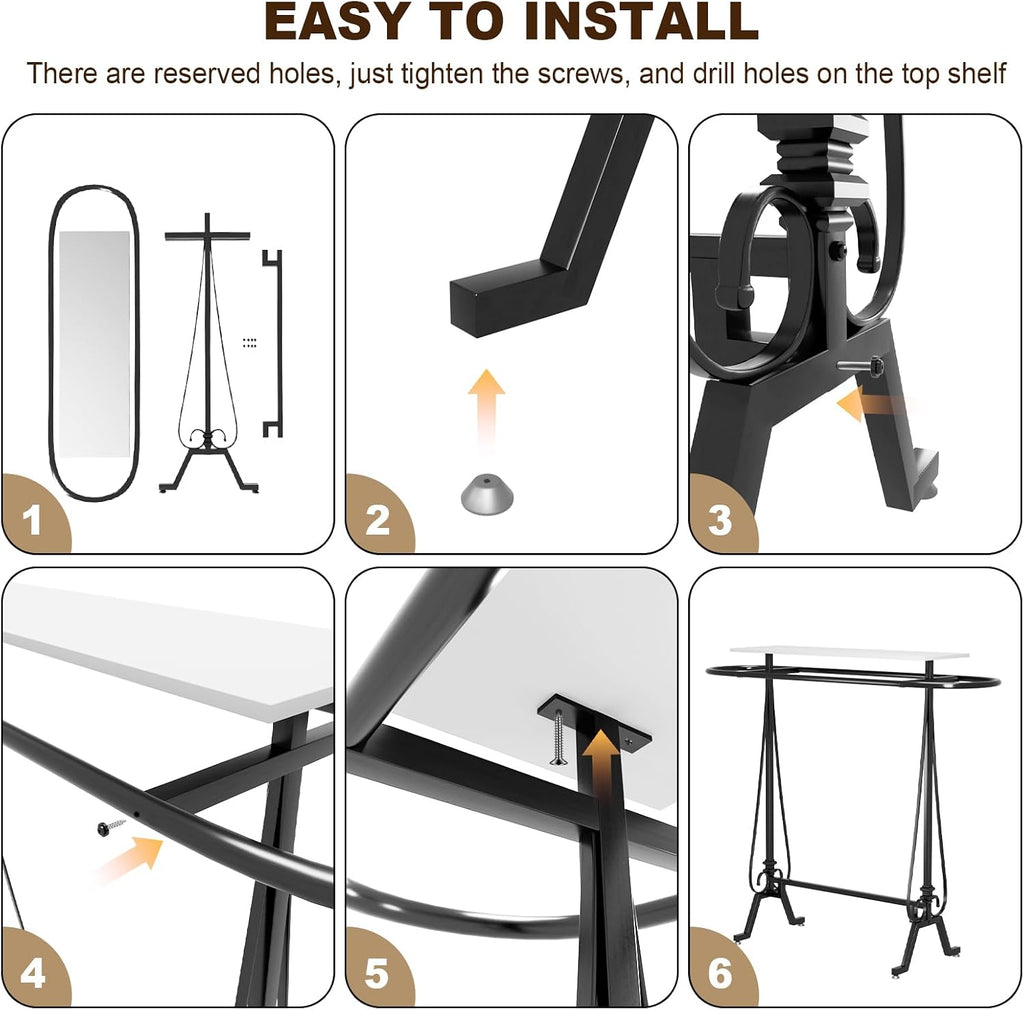 EASY TO INSTALL

There are reserved holes, just tighten the screws, and drill holes on the top shelf

1

2

3

4

5

6