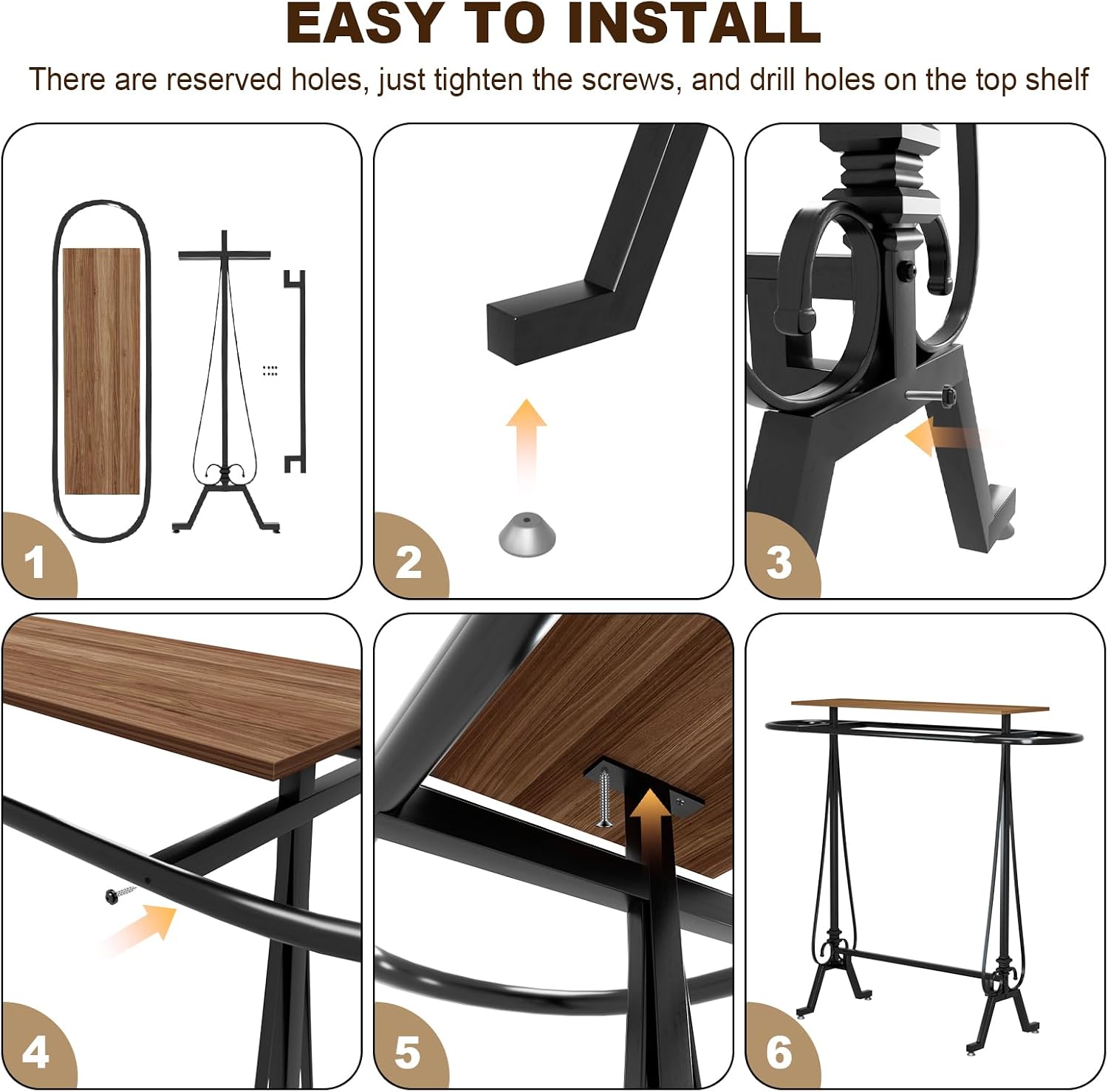 EASY TO INSTALL

There are reserved holes, just tighten the screws, and drill holes on the top shelf

1

2

3

4

5

6