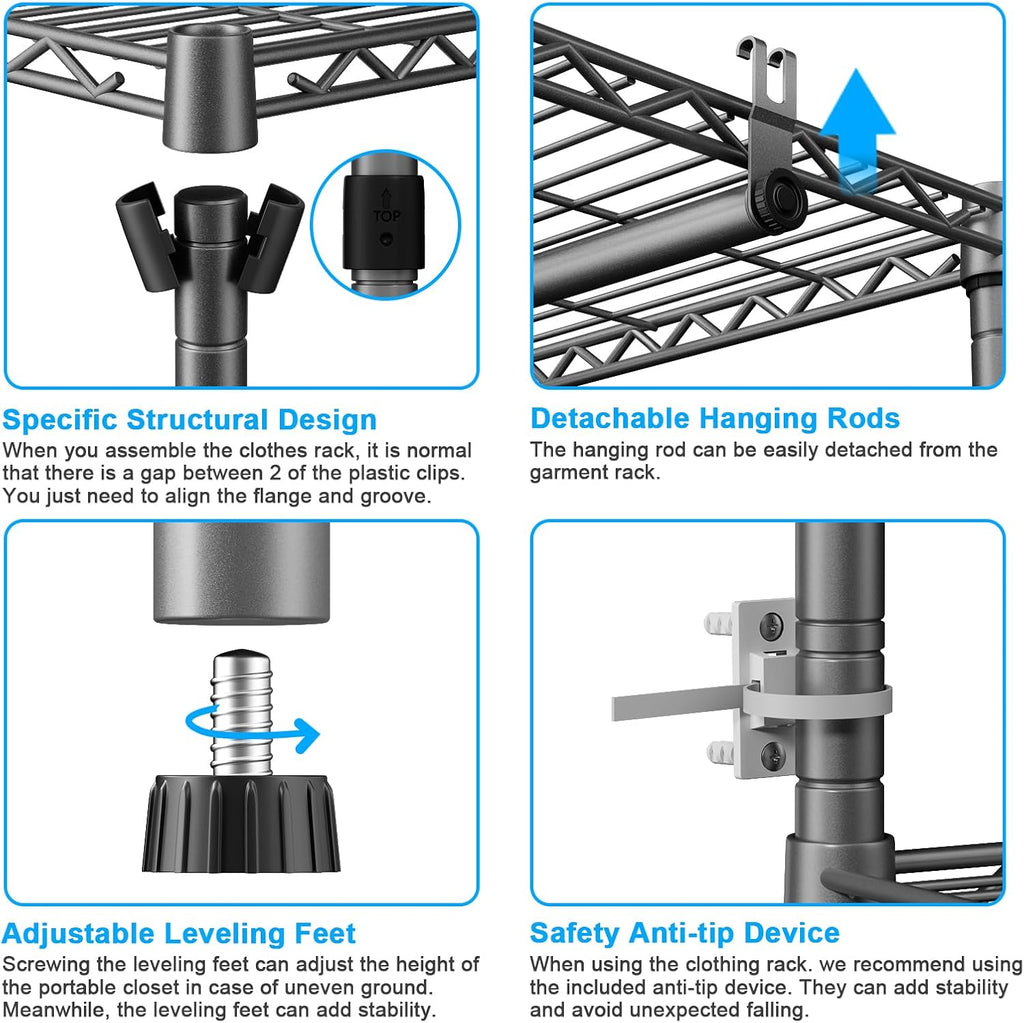 TOP

Specific Structural Design
When you assemble the clothes rack, it is normal that there is a gap between 2 of the plastic clips. You just need to align the flange and groove.

Detachable Hanging Rods
The hanging rod can be easily detached from the garment rack.

Adjustable Leveling Feet
Screwing the leveling feet can adjust the height of the portable closet in case of uneven ground. Meanwhile, the leveling feet can add stability.

Safety Anti-tip Device
When using the clothing rack. we recommend using the included anti-tip device. They can add stability and avoid unexpected falling.