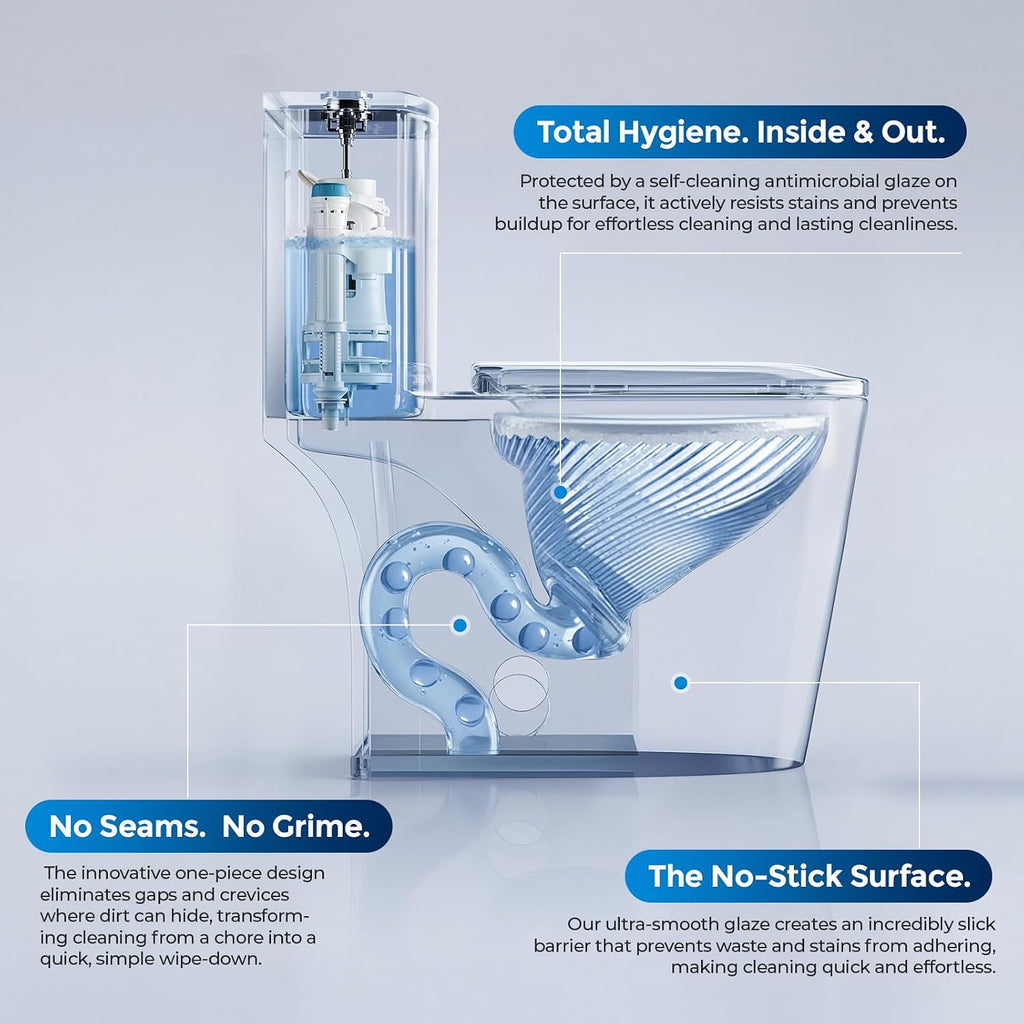 Total Hygiene. Inside & Out.

Protected by a self-cleaning antimicrobial glaze on the surface, it actively resists stains and prevents buildup for effortless cleaning and lasting cleanliness.

No Seams. No Grime.

The innovative one-piece design eliminates gaps and crevices where dirt can hide, transforming cleaning from a chore into a quick, simple wipe-down.

The No-Stick Surface.

Our ultra-smooth glaze creates an incredibly slick barrier that prevents waste and stains from adhering, making cleaning quick and effortless.