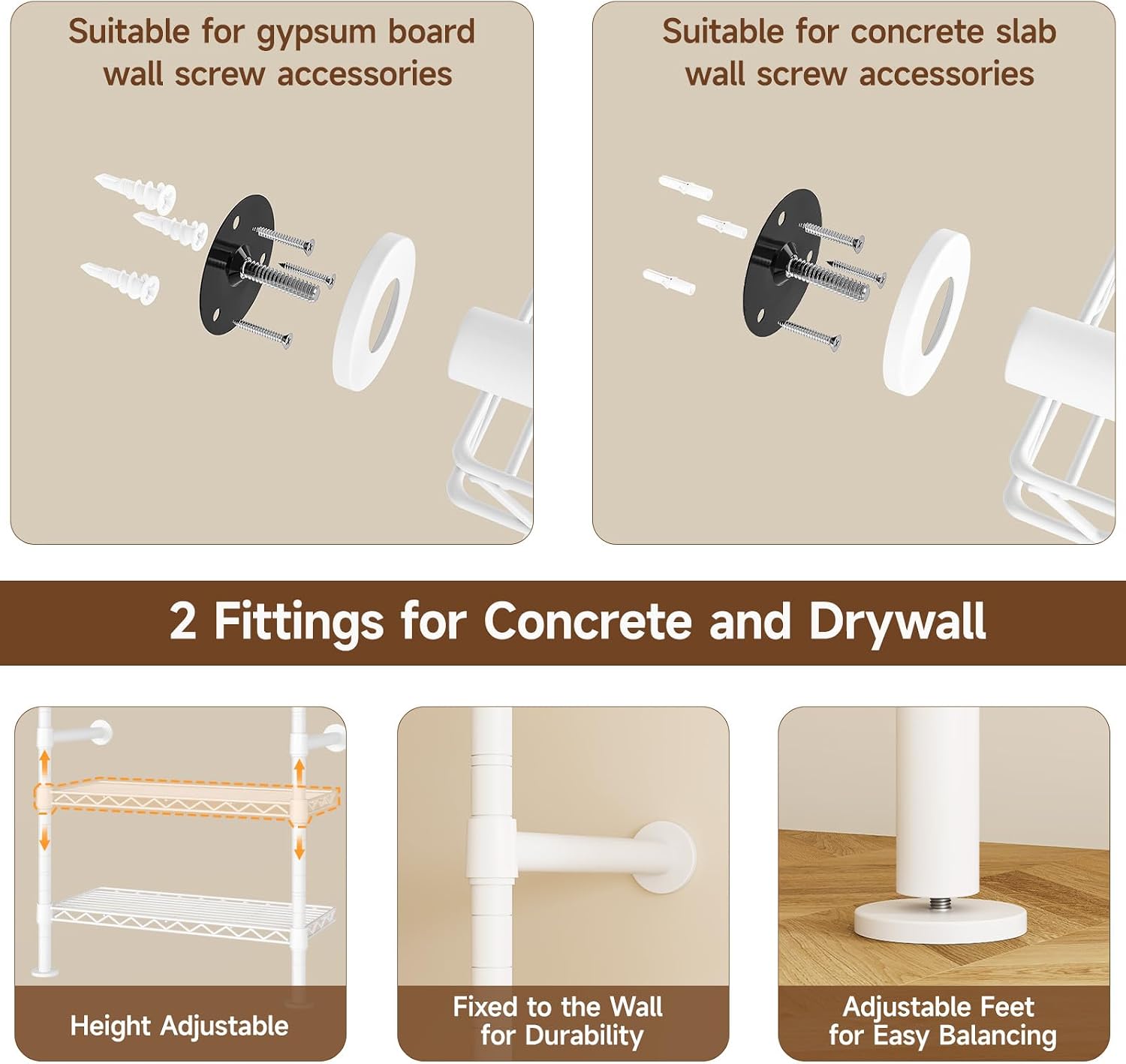 Suitable for gypsum board wall screw accessories

Suitable for concrete slab wall screw accessories

2 Fittings for Concrete and Drywall

Height Adjustable

Fixed to the Wall for Durability

Adjustable Feet for Easy Balancing