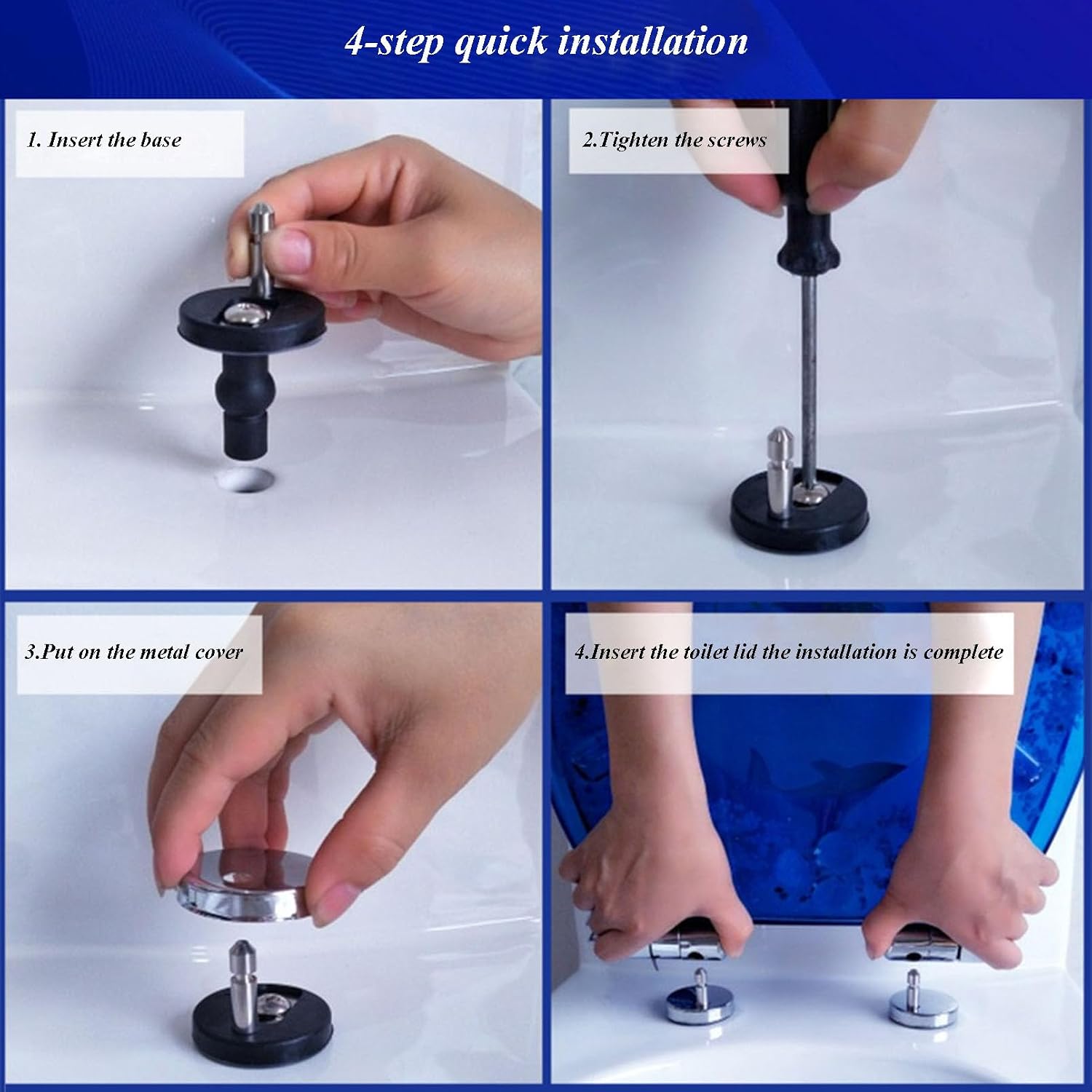 4-step quick installation

1. Insert the base

2.Tighten the screws

3.Put on the metal cover

4.Insert the toilet lid the installation is complete