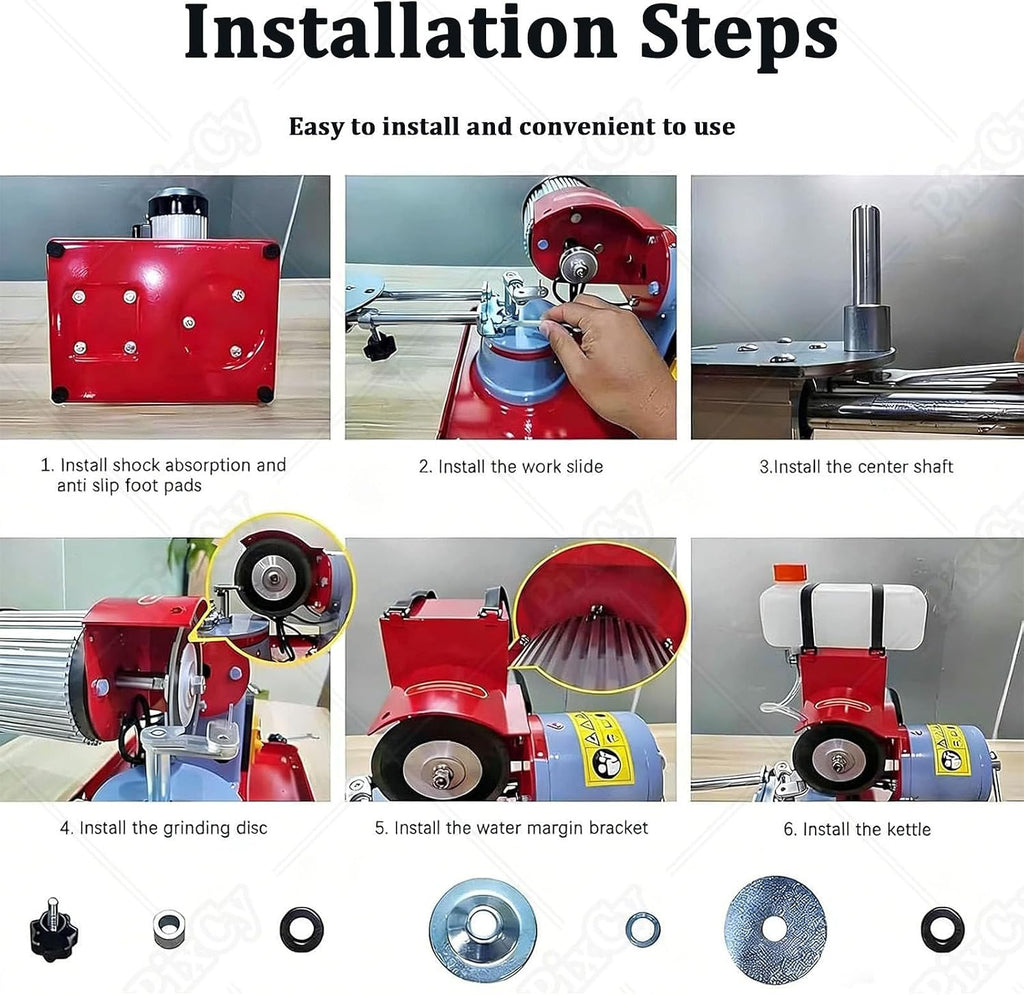 Installation Steps

Easy to install and convenient to use

1. Install shock absorption and anti slip foot pads

2. Install the work slide

3.Install the center shaft

4. Install the grinding disc

5. Install the water margin bracket

6. Install the kettle