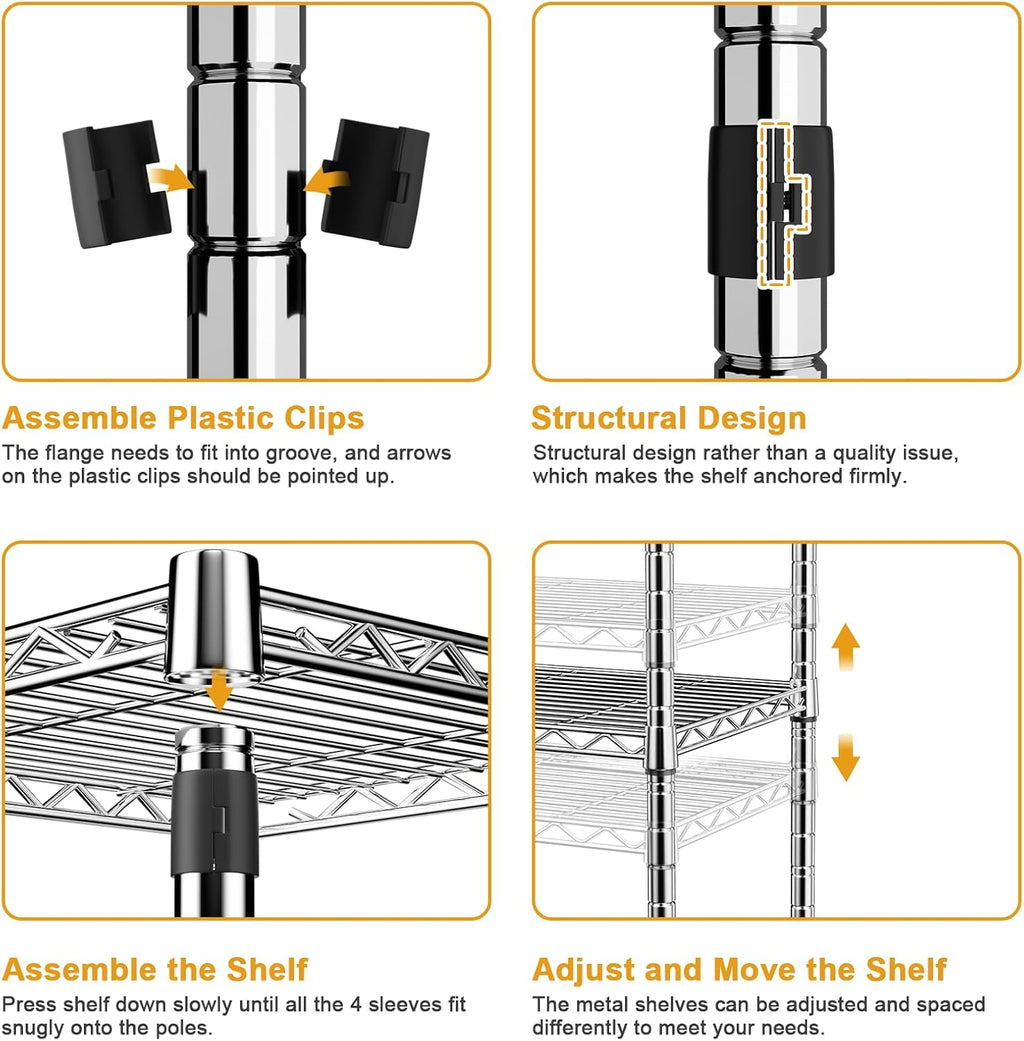 Assemble Plastic Clips

The flange needs to fit into groove, and arrows on the plastic clips should be pointed up.

Structural Design

Structural design rather than a quality issue, which makes the shelf anchored firmly.

Assemble the Shelf

Press shelf down slowly until all the 4 sleeves fit snugly onto the poles.

Adjust and Move the Shelf

The metal shelves can be adjusted and spaced differently to meet your needs.