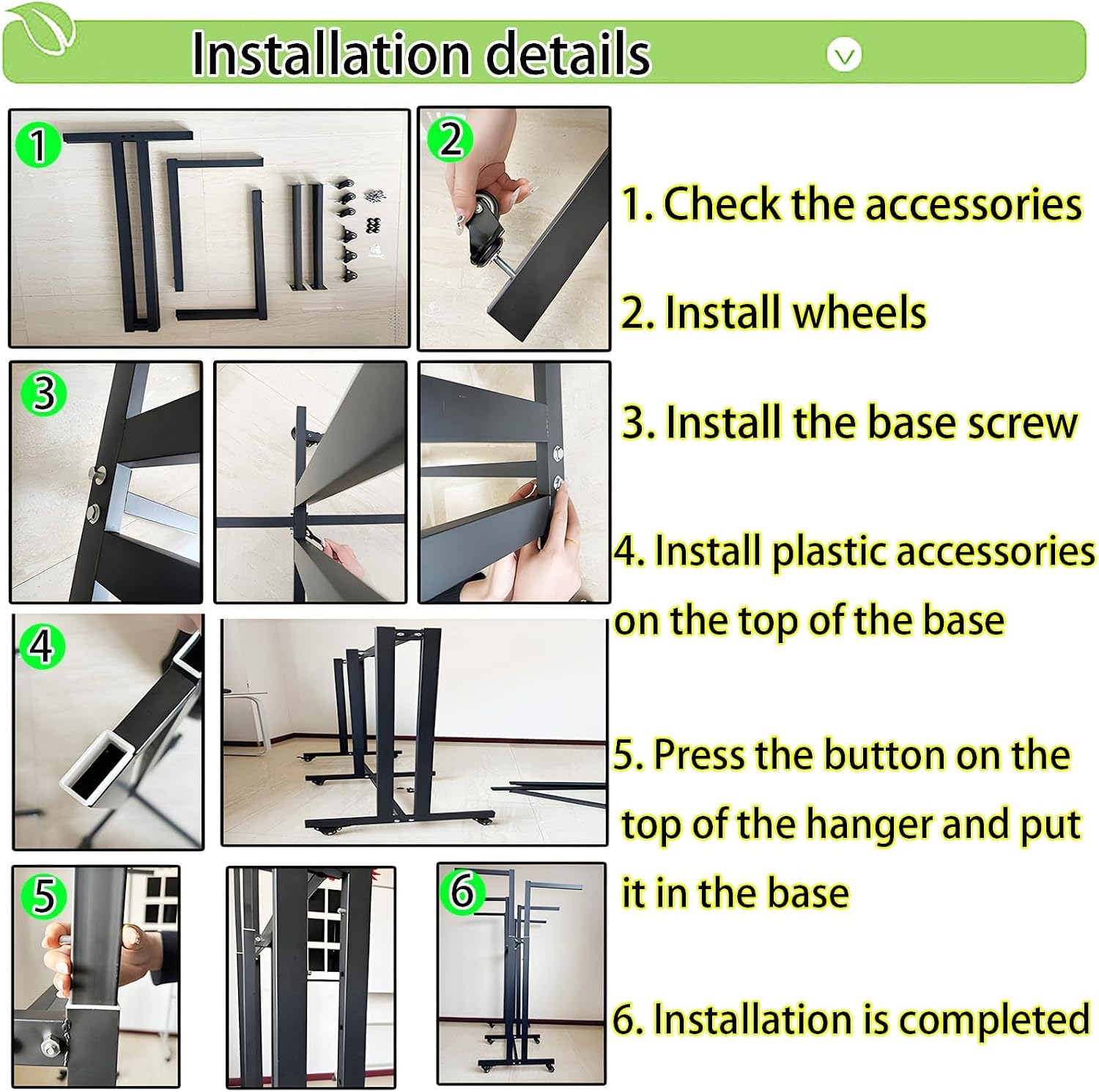 Installation details

1

2

3

4

5

6

1. Check the accessories

2. Install wheels

3. Install the base screw

4. Install plastic accessories on the top of the base

5. Press the button on the top of the hanger and put it in the base

6. Installation is completed