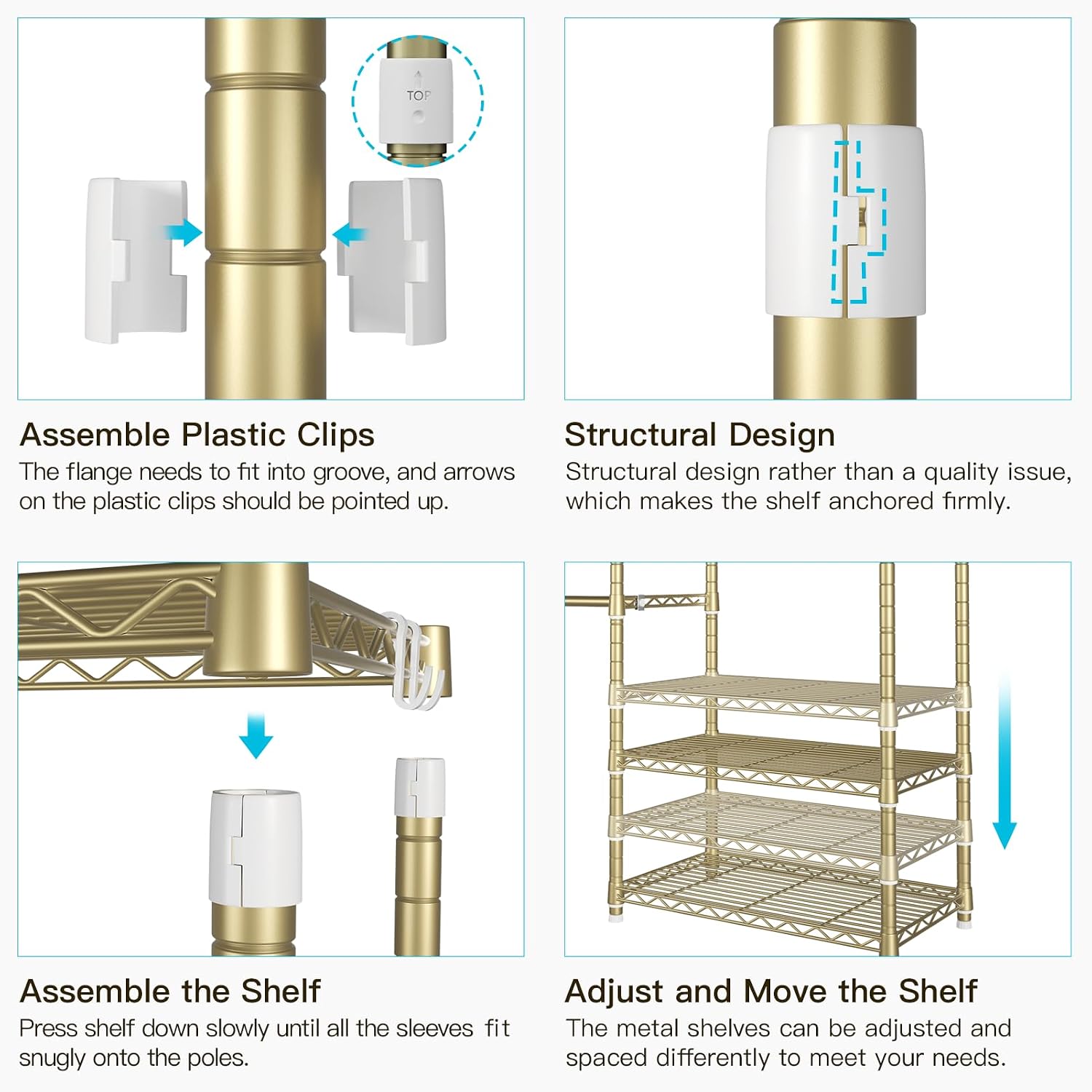 TOP

Assemble Plastic Clips
The flange needs to fit into groove, and arrows on the plastic clips should be pointed up.

Structural Design
Structural design rather than a quality issue, which makes the shelf anchored firmly.

Assemble the Shelf
Press shelf down slowly until all the sleeves fit snugly onto the poles.

Adjust and Move the Shelf
The metal shelves can be adjusted and spaced differently to meet your needs.