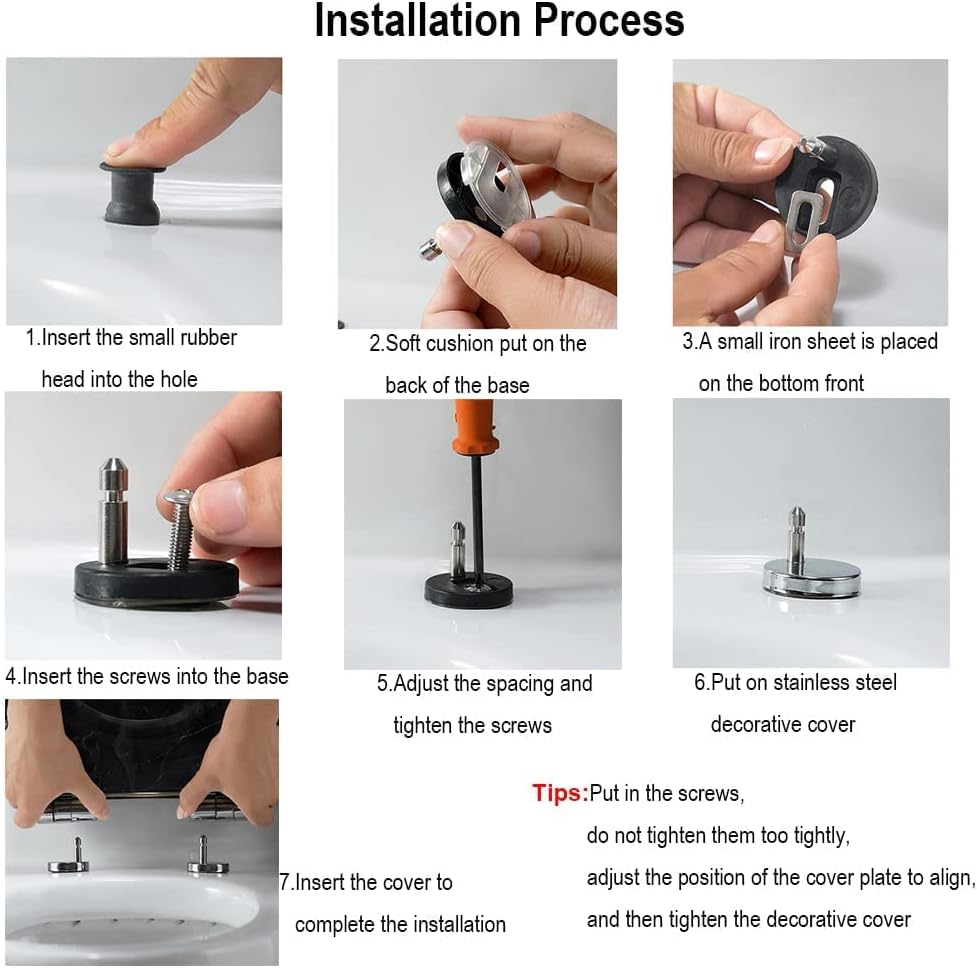 Installation Process

1.Insert the small rubber head into the hole

2.Soft cushion put on the back of the base

3.A small iron sheet is placed on the bottom front

4.Insert the screws into the base

5.Adjust the spacing and tighten the screws

6.Put on stainless steel decorative cover

7.Insert the cover to complete the installation

Tips:Put in the screws, do not tighten them too tightly, adjust the position of the cover plate to align, and then tighten the decorative cover