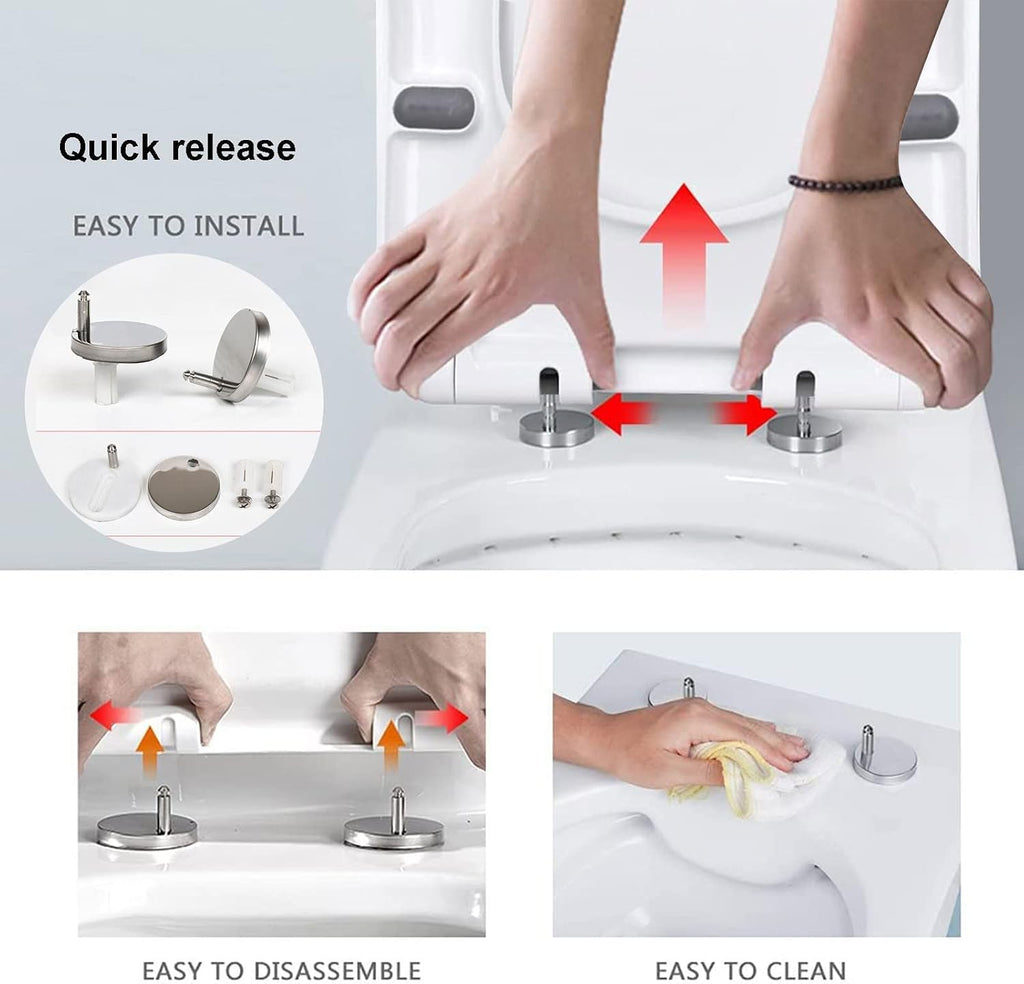 Quick release

EASY TO INSTALL

EASY TO DISASSEMBLE

EASY TO CLEAN