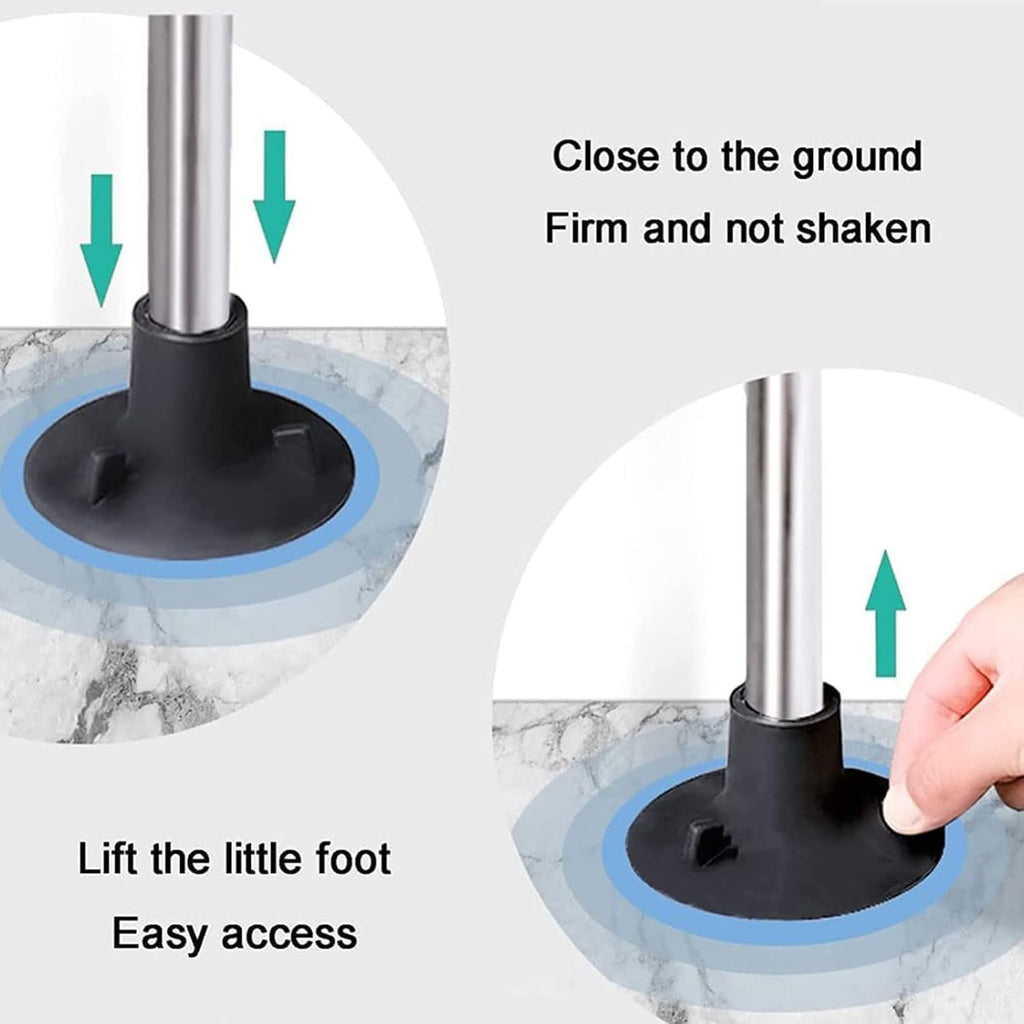 Close to the ground
Firm and not shaken

Lift the little foot
Easy access