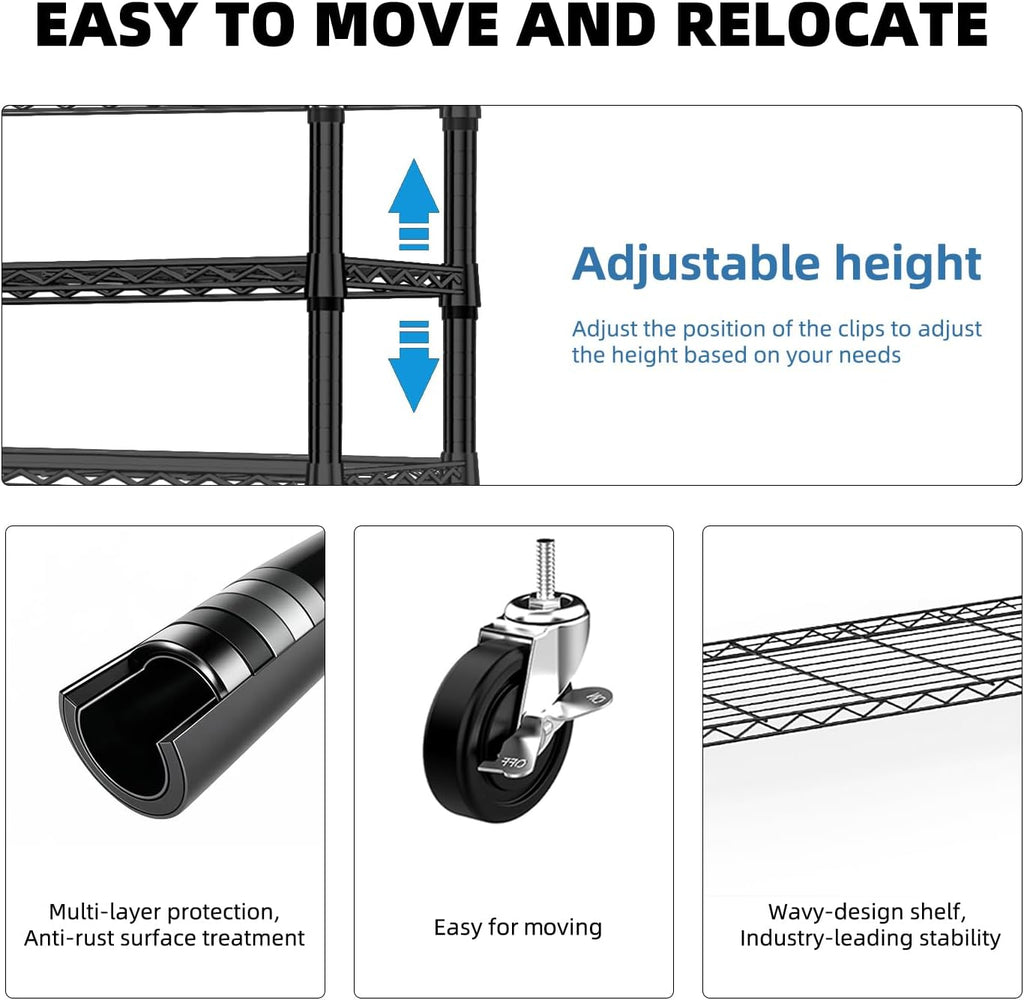 EASY TO MOVE AND RELOCATE

Adjustable height

Adjust the position of the clips to adjust the height based on your needs

ON

OFF

Multi-layer protection, Anti-rust surface treatment

Easy for moving

Wavy-design shelf, Industry-leading stability